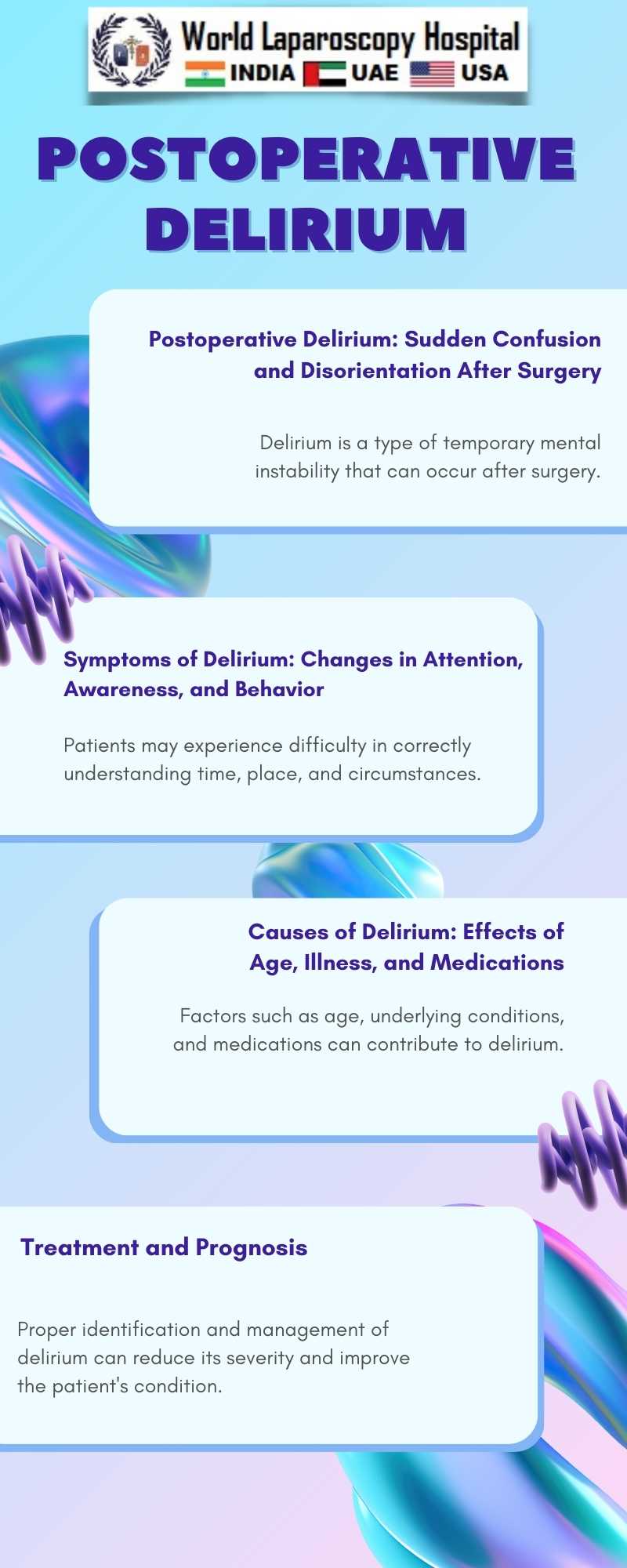 World Laparoscopy Hospital
INDIA UAE USA

POSTOPERATIVE DELIRIUM

Postoperative Delirium: Sudden Confusion and Disorientation After Surgery

Delirium is a type of temporary mental instability that can occur after surgery.

Symptoms of Delirium: Changes in Attention, Awareness, and Behavior

Patients may experience difficulty in correctly understanding time, place, and circumstances.

Causes of Delirium: Effects of Age, Illness, and Medications

Factors such as age, underlying conditions, and medications can contribute to delirium.

Treatment and Prognosis

Proper identification and management of delirium can reduce its severity and improve the patient's condition.