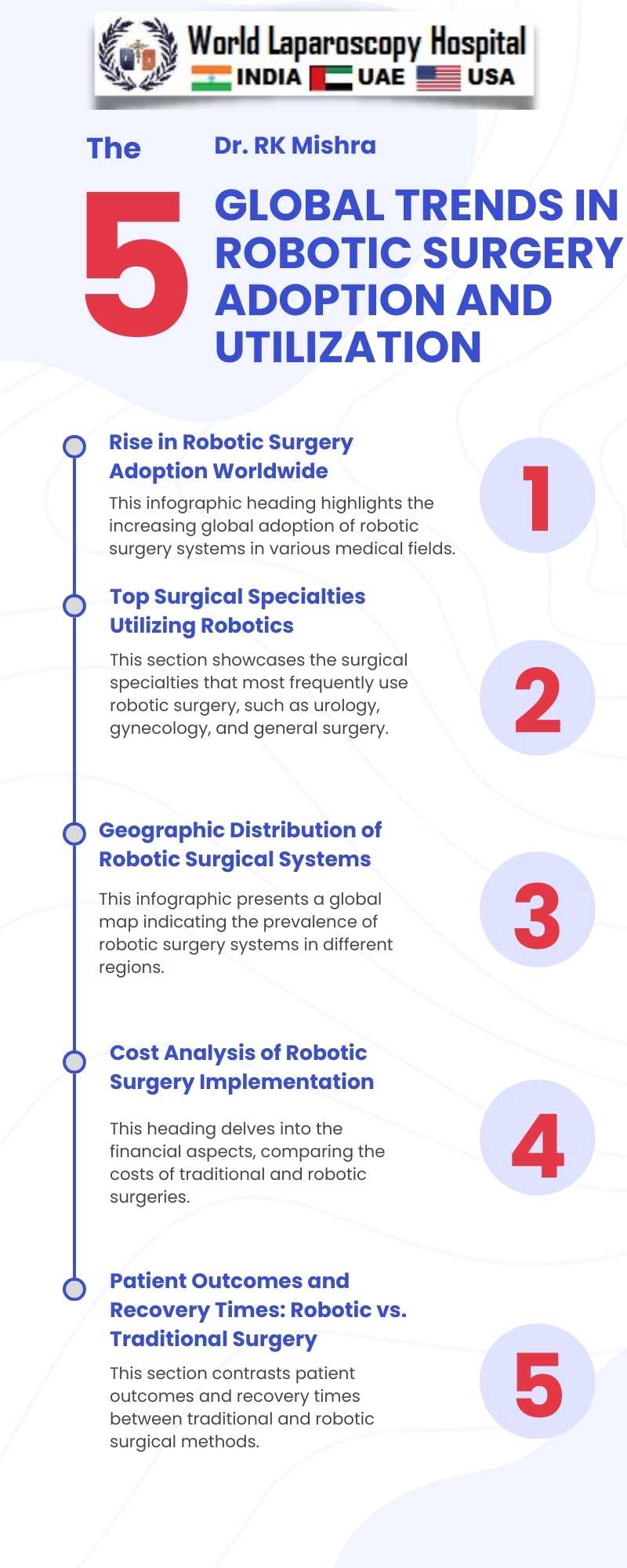 World Laparoscopy Hospital
INDIA UAE USA

The Dr. RK Mishra

5 GLOBAL TRENDS IN ROBOTIC SURGERY ADOPTION AND UTILIZATION

Rise in Robotic Surgery Adoption Worldwide

This infographic heading highlights the increasing global adoption of robotic surgery systems in various medical fields.

1

Top Surgical Specialties Utilizing Robotics

This section showcases the surgical specialties that most frequently use robotic surgery, such as urology, gynecology, and general surgery.

2

Geographic Distribution of Robotic Surgical Systems

This infographic presents a global map indicating the prevalence of robotic surgery systems in different regions.

3

Cost Analysis of Robotic Surgery Implementation

This heading delves into the financial aspects, comparing the costs of traditional and robotic surgeries.

4

Patient Outcomes and Recovery Times: Robotic vs. Traditional Surgery

This section contrasts patient outcomes and recovery times between traditional and robotic surgical methods.

5